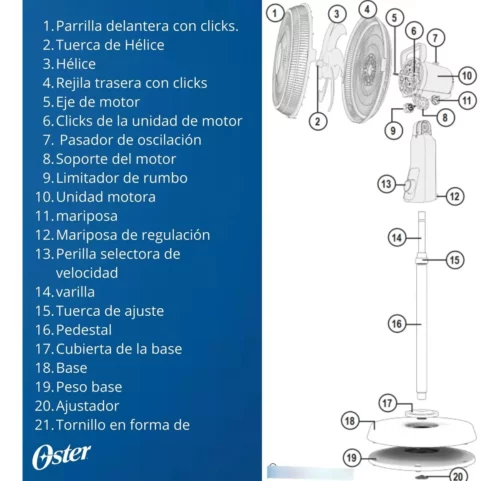 1. Parrilla delantera con clicks.
2. Tuerca de Hélice
3. Hélice
4. Rejila trasera con clicks
5. Eje de motor
6. Clicks de la unidad de motor
7. Pasador de oscilación
8. Soporte del motor
9. Limitador de rumbo
10. Unidad motora
11. mariposa
12. Mariposa de regulación
13. Perilla selectora de velocidad
14. varilla
15. Tuerca de ajuste
16. Pedestal
17. Cubierta de la base
18. Base
19. Peso base
20. Ajustador
21. Tornillo en forma de

Oster

1
2
3
4
5
6
7
8
9
10
11
12
13
14
15
16
17
18
19
20