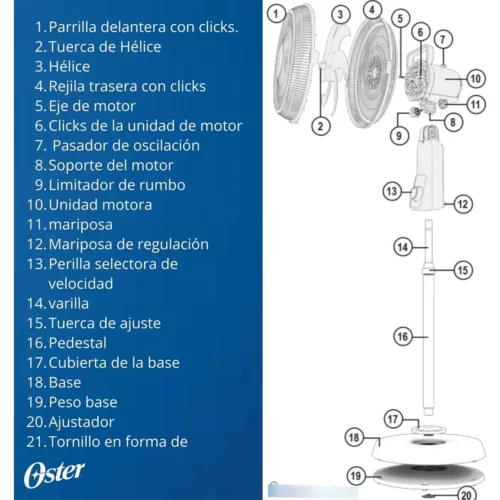 1. Parrilla delantera con clicks.
2. Tuerca de Hélice
3. Hélice
4. Rejila trasera con clicks
5. Eje de motor
6. Clicks de la unidad de motor
7. Pasador de oscilación
8. Soporte del motor
9. Limitador de rumbo
10. Unidad motora
11. mariposa
12. Mariposa de regulación
13. Perilla selectora de velocidad
14. varilla
15. Tuerca de ajuste
16. Pedestal
17. Cubierta de la base
18. Base
19. Peso base
20. Ajustador
21. Tornillo en forma de

Oster

1
2
3
4
5
6
7
8
9
10
11
12
13
14
15
16
17
18
19
20